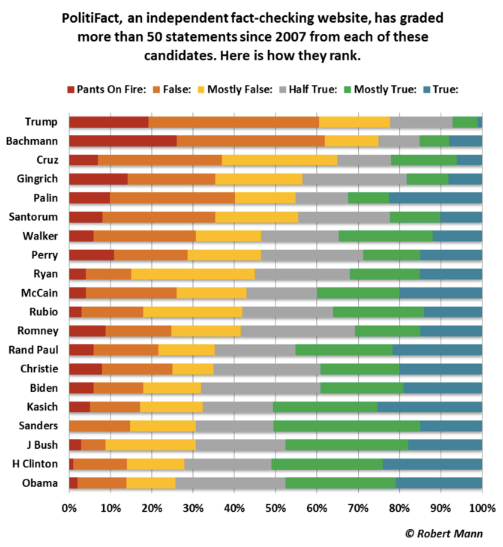 PolitiFact, an independent fact-checking website, has graded more than 50 statements since 2007 from each of these candidates. Here is how they rank.

Pants On Fire: False: Mostly False: Half True: Mostly True: True:

Trump
Bachmann
Cruz
Gingrich
Palin
Santorum
Walker
Perry
Ryan
McCain
Rubio
Romney
Rand Paul
Christie
Biden
Kasich
Sanders
J Bush
H Clinton
Obama

0% 10% 20% 30% 40% 50% 60% 70% 80% 90% 100%

© Robert Mann